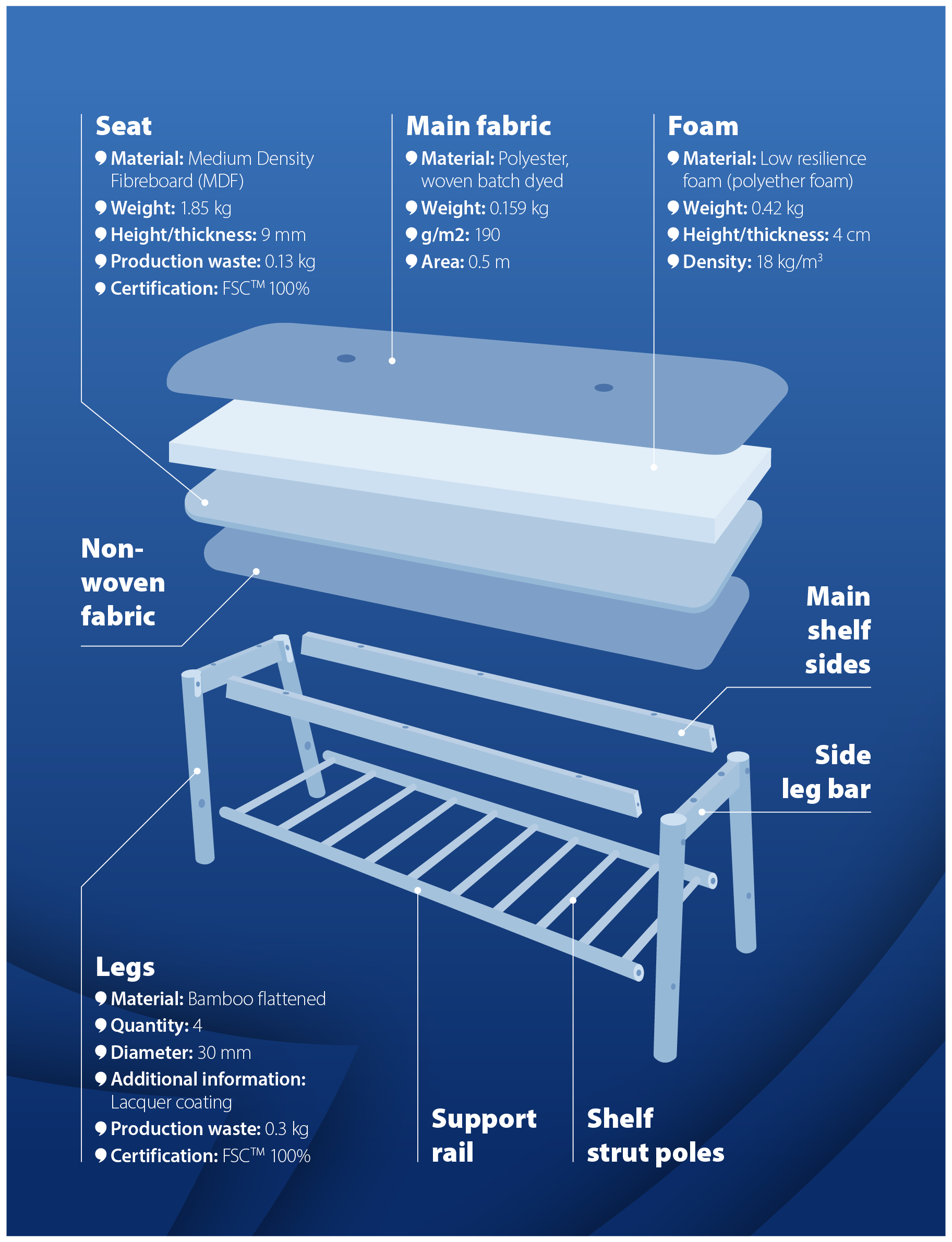 Seat
Material: Medium Density Fibreboard (MDF)
Weight: 1.85 kg
Height/thickness: 9 mm
Production waste: 0.13 kg
Certification: FSC™ 100%

Main fabric
Material: Polyester, woven batch dyed
Weight: 0.159 kg
g/m2: 190
Area: 0.5 m

Foam
Material: Low resilience foam (polyether foam)
Weight: 0.42 kg
Height/thickness: 4 cm
Density: 18 kg/m$^3$

Non-woven fabric

Main shelf sides

Side leg bar

Legs
Material: Bamboo flattened
Quantity: 4
Diameter: 30 mm
Additional information: Lacquer coating
Production waste: 0.3 kg
Certification: FSC™ 100%

Support rail

Shelf strut poles